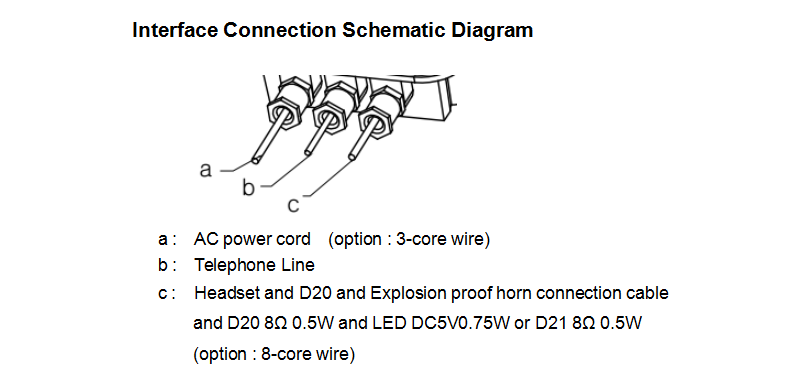 Interface Connection Schematic Diagram

a

b

c

a : AC power cord (option : 3-core wire)

b : Telephone Line

c : Headset and D20 and Explosion proof horn connection cable and D20 8Ω 0.5W and LED DC5V0.75W or D21 8Ω 0.5W (option : 8-core wire)