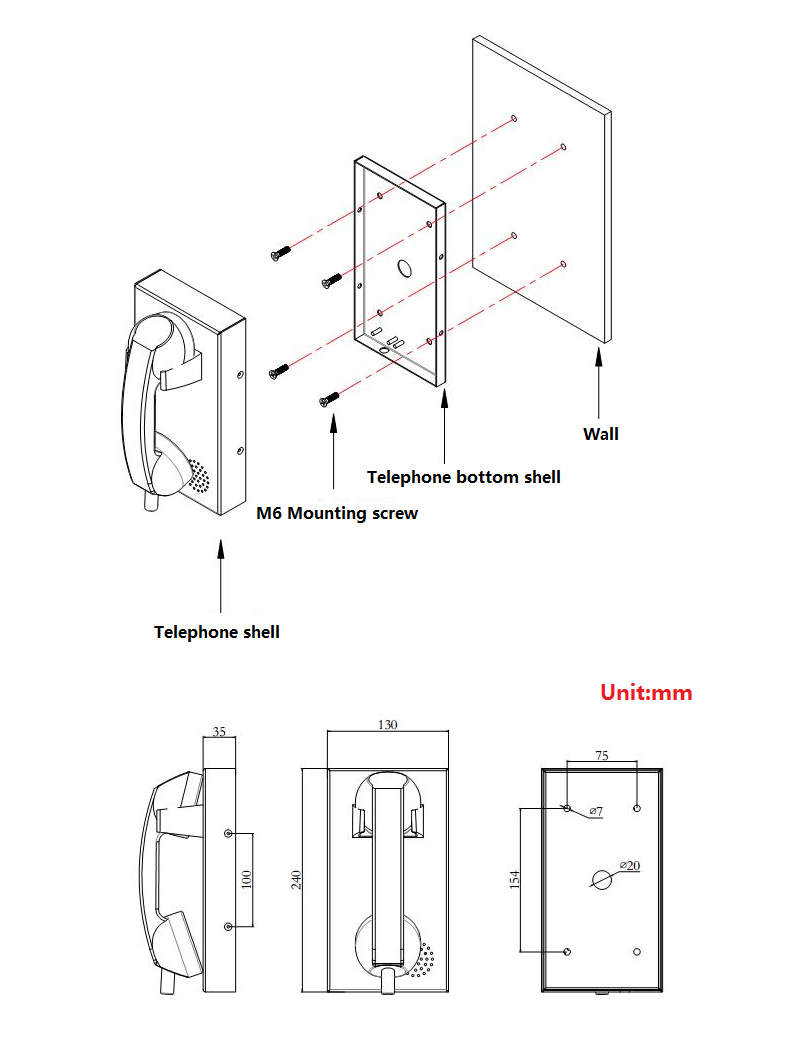 Wall

Telephone bottom shell

M6 Mounting screw

Telephone shell

Unit:mm

35

100

130

240

75

⌀7

⌀20

154