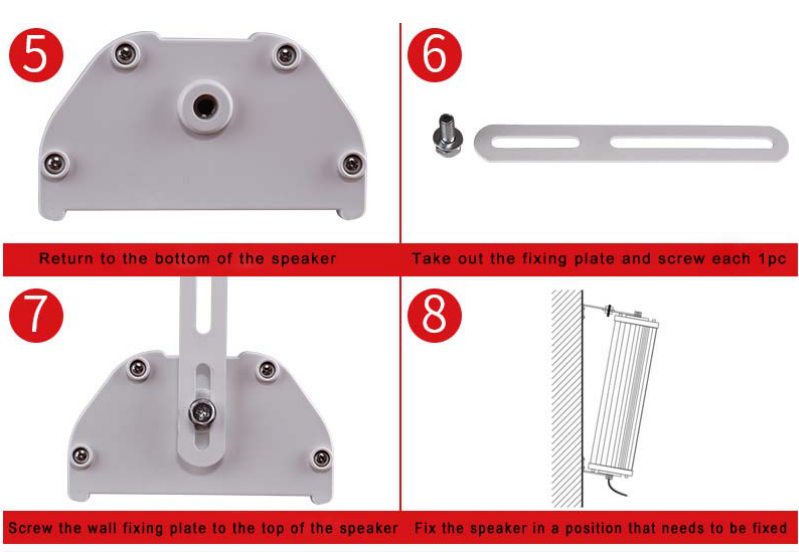 5

Return to the bottom of the speaker

6

Take out the fixing plate and screw each 1pc

7

Screw the wall fixing plate to the top of the speaker

8

Fix the speaker in a position that needs to be fixed